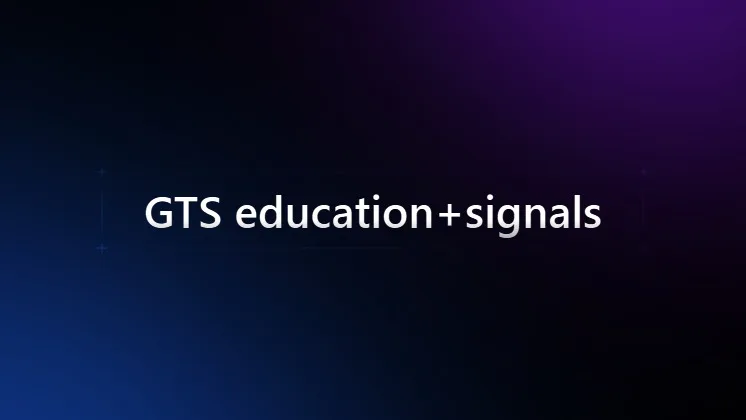 GTS education+signals